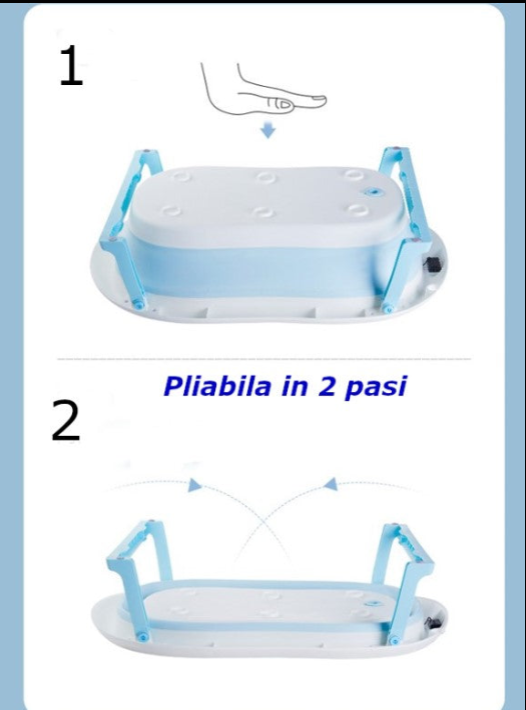 1

Pliabila in 2 pasi

2