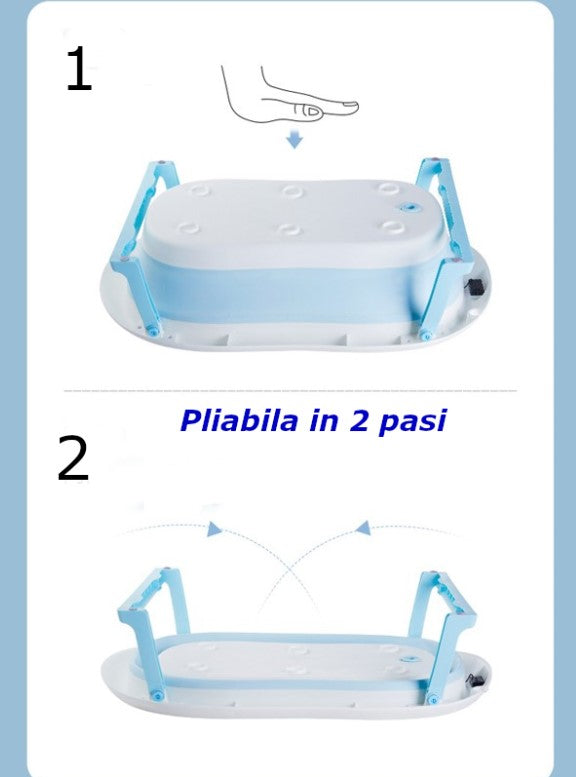 1

Pliabila in 2 pasi

2