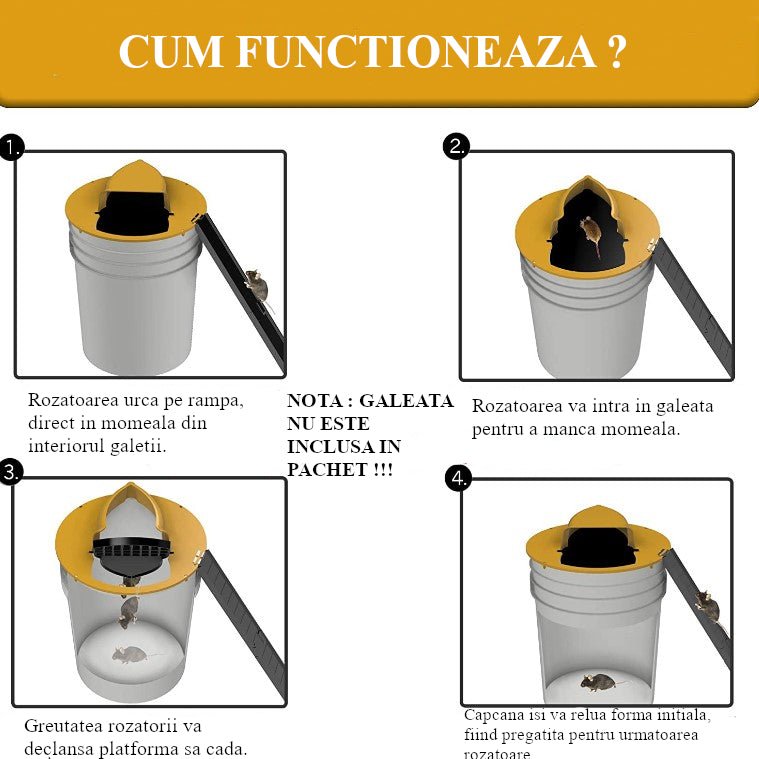 CUM FUNCTIONEAZA ?

1.

Rozatoarea urca pe rampa, direct in momeala din interiorul galetii.

NOTA : GALEATA NU ESTE INCLUSA IN PACHET !!!

2.

Rozatoarea va intra in galeata pentru a manca momeala.

3.

Greutatea rozatorii va declansa platforma sa cada.

4.

Capcana isi va relua forma initiala, fiind pregatita pentru urmatoarea rozatoare.