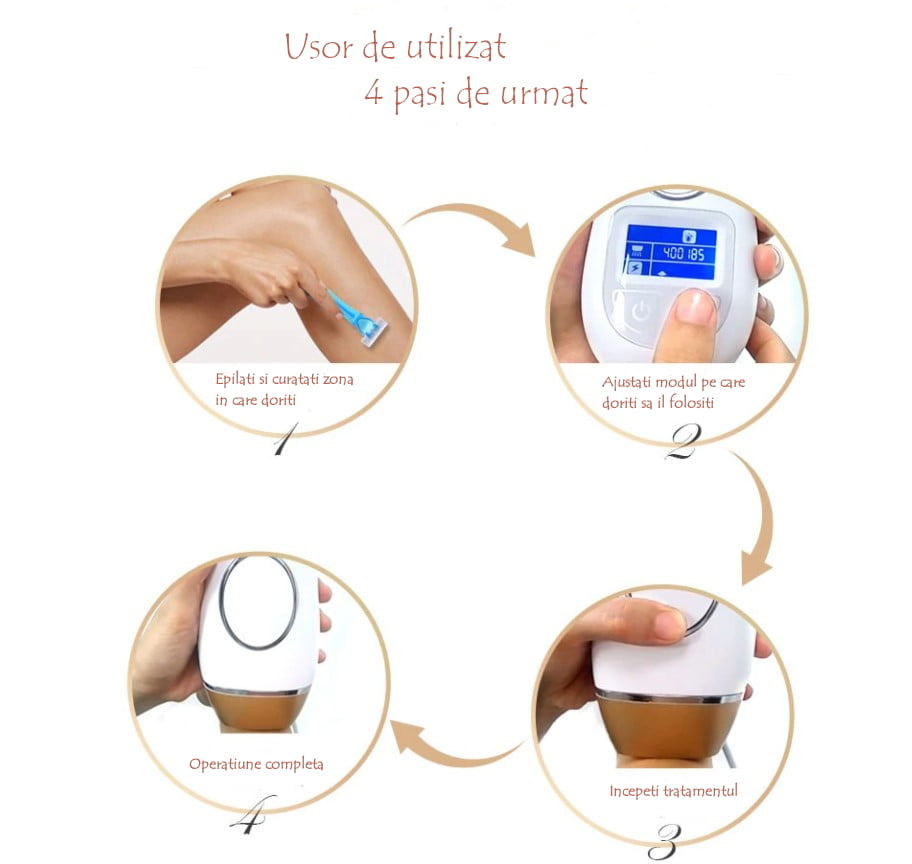 Usor de utilizat
4 pasi de urmat

Epilati si curatati zona in care doriti

1

400 185

Ajustati modul pe care doriti sa il folositi

2

Incepeti tratamentul

3

Operatiune completa

4