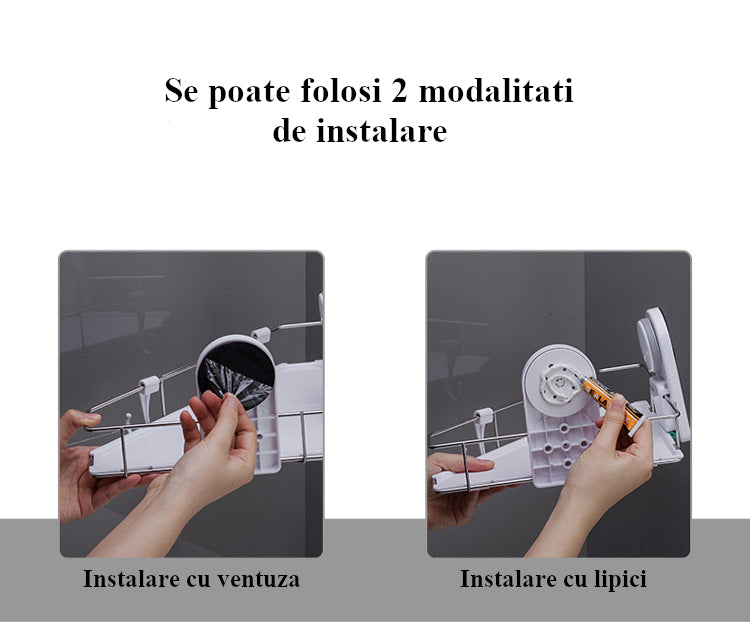 Se poate folosi 2 modalitati de instalare

Instalare cu ventuza

Instalare cu lipici