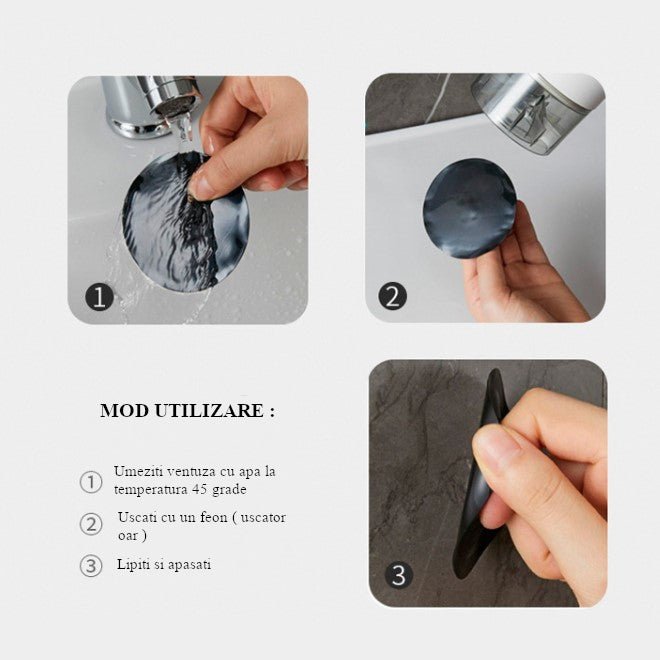 1

2

MOD UTILIZARE :

1 Umeziti ventuza cu apa la temperatura 45 grade

2 Uscati cu un feon ( uscator oar )

3 Lipiti si apasati

3