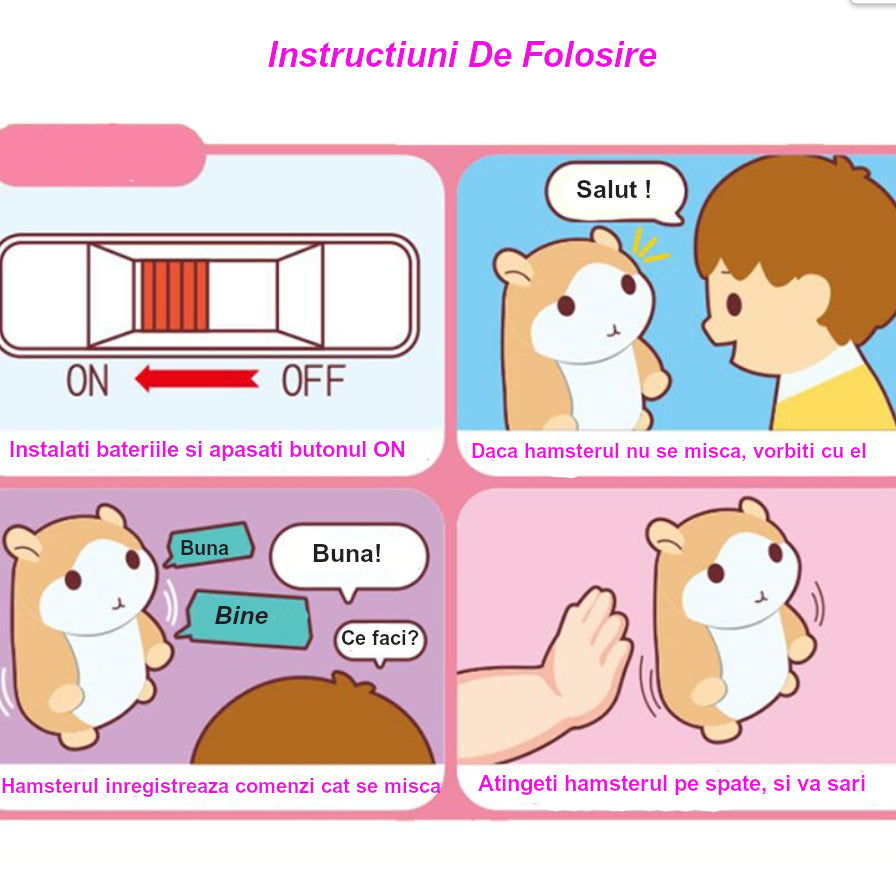 Instructiuni De Folosire

ON OFF

Instalati bateriile si apasati butonul ON

Salut !

Daca hamsterul nu se misca, vorbiti cu el

Buna

Buna!

Bine

Ce faci?

Hamsterul inregistreaza comenzi cat se misca

Atingeti hamsterul pe spate, si va sari