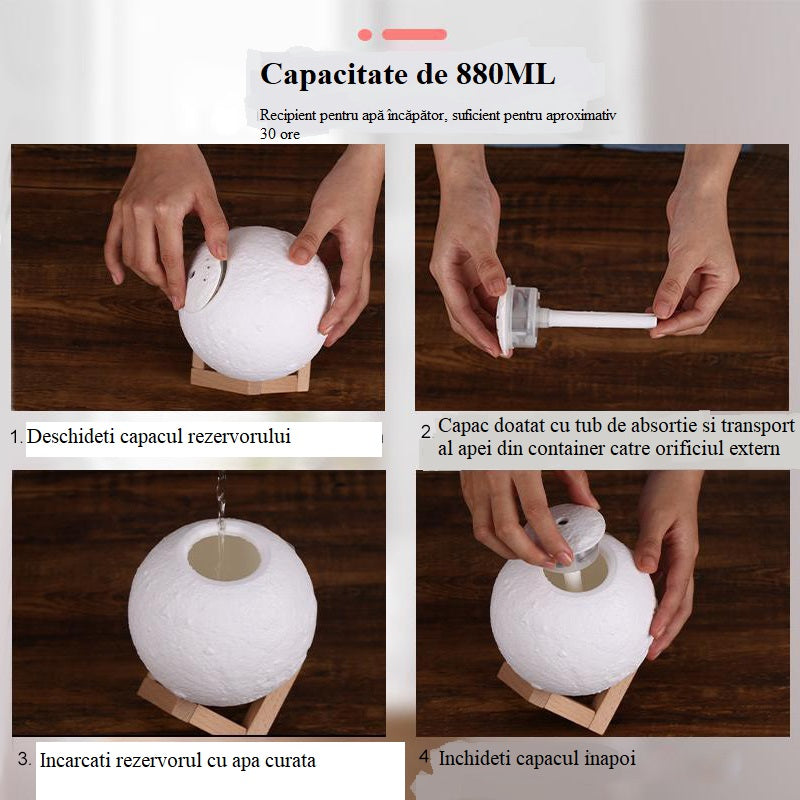 Capacitate de 880ML

Recipient pentru apă încăpător, suficient pentru aproximativ 30 ore

1. Deschideti capacul rezervorului

2. Capac doatat cu tub de absortie si transport al apei din container catre orificiul extern

3. Incarcati rezervorul cu apa curata

4 Inchideti capacul inapoi