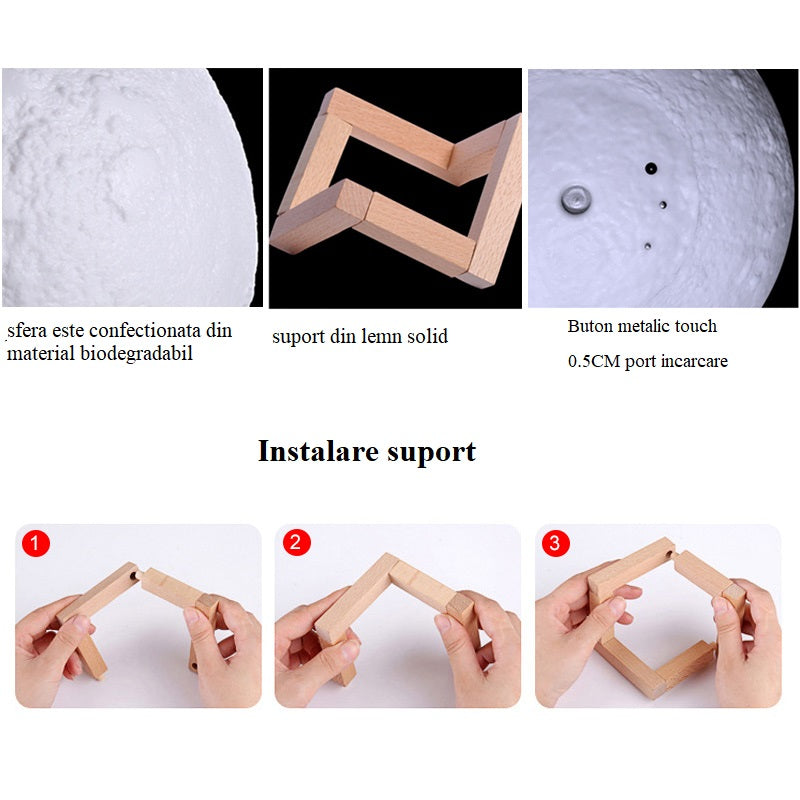 sfera este confectionata din material biodegradabil

suport din lemn solid

Buton metalic touch

0.5CM port incarcare

Instalare suport

1

2

3