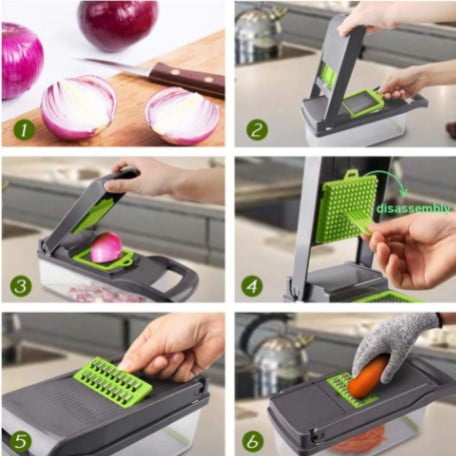 1

2

3

4

disassembly

5

6