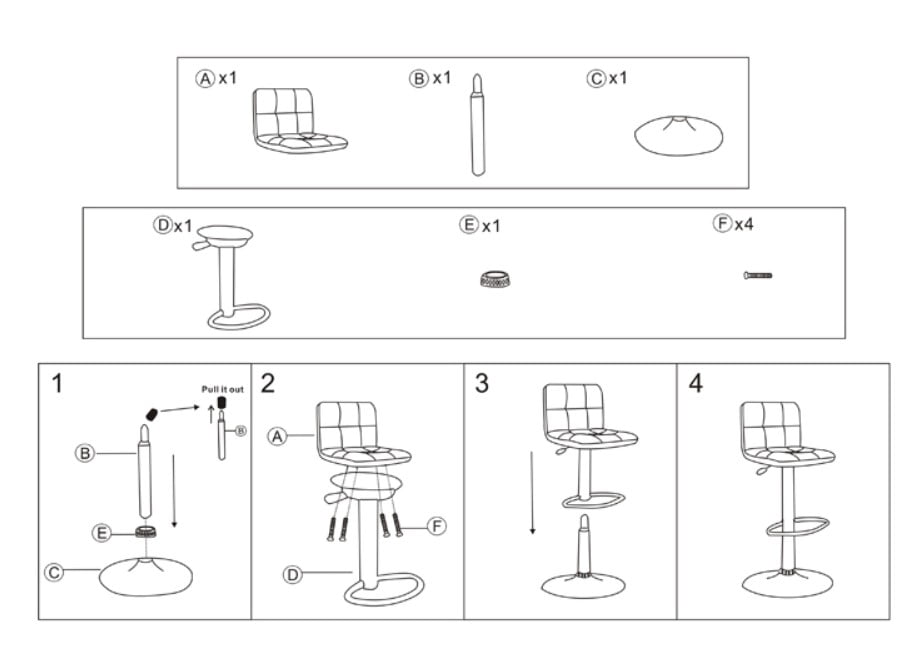 A x1
B x1
C x1

D x1
E x1
F x4

1
Pull it out
B
B
E
C

2
A
F
D

3

4