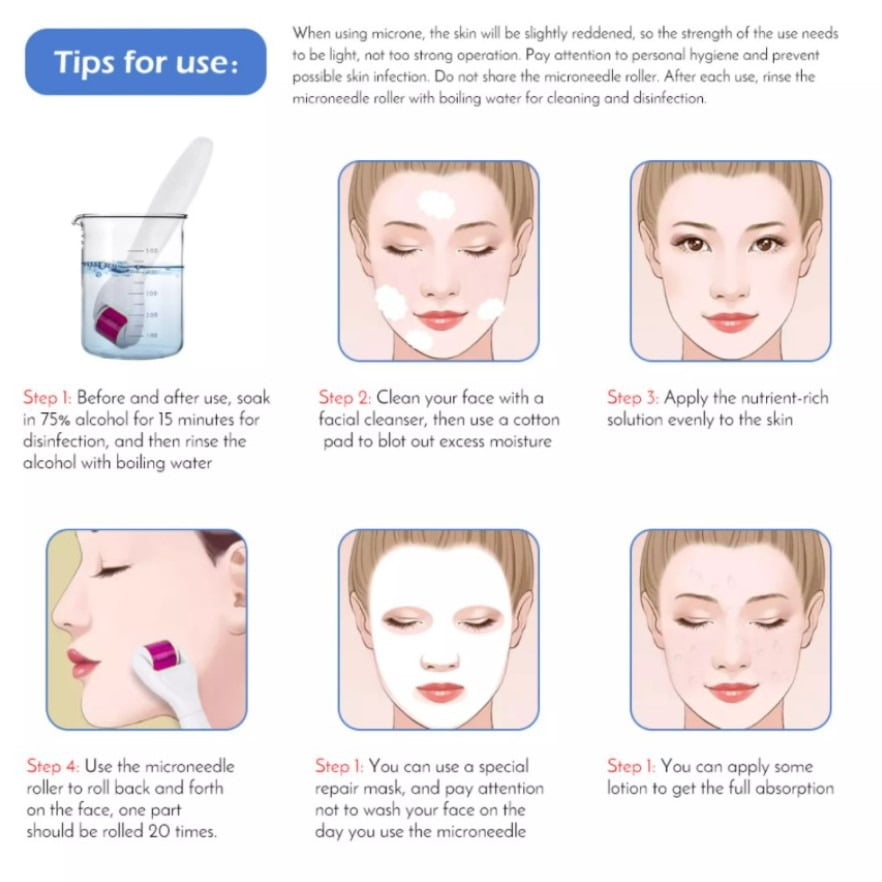 Tips for use:

When using microne, the skin will be slightly reddened, so the strength of the use needs to be light, not too strong operation. Pay attention to personal hygiene and prevent possible skin infection. Do not share the microneedle roller. After each use, rinse the microneedle roller with boiling water for cleaning and disinfection.

Step 1: Before and after use, soak in 75% alcohol for 15 minutes for disinfection, and then rinse the alcohol with boiling water

Step 2: Clean your face with a facial cleanser, then use a cotton pad to blot out excess moisture

Step 3: Apply the nutrient-rich solution evenly to the skin

Step 4: Use the microneedle roller to roll back and forth on the face, one part should be rolled 20 times.

Step 1: You can use a special repair mask, and pay attention not to wash your face on the day you use the microneedle

Step 1: You can apply some lotion to get the full absorption