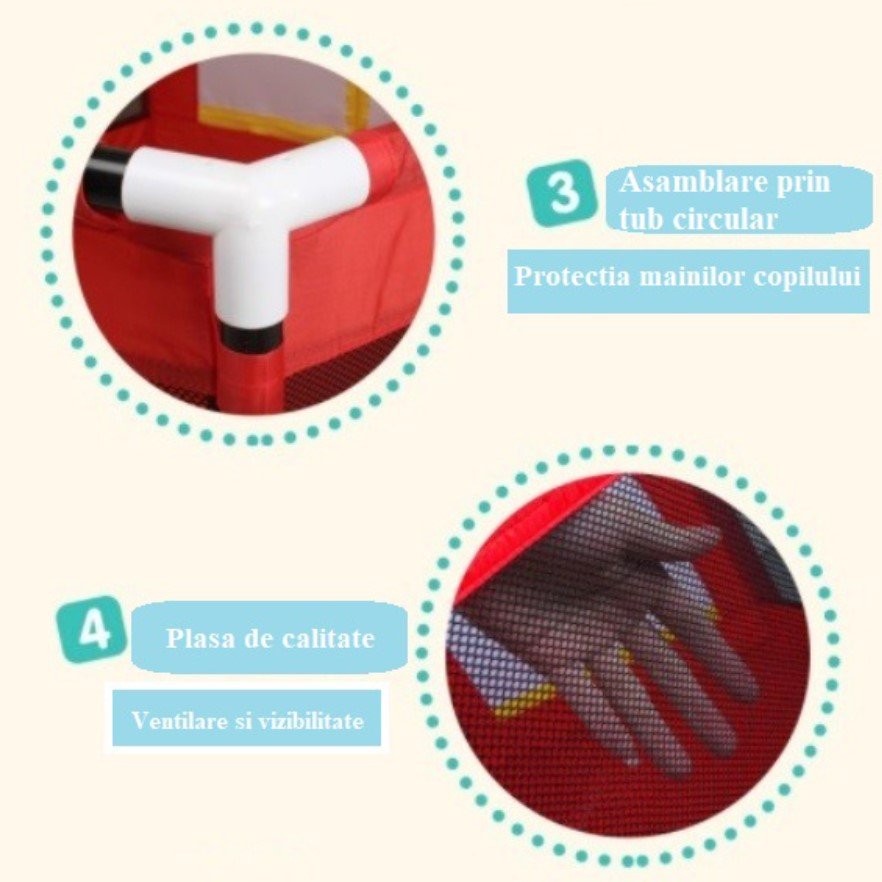 3
Asamblare prin tub circular

Protectia mainilor copilului

4
Plasa de calitate

Ventilare si vizibilitate