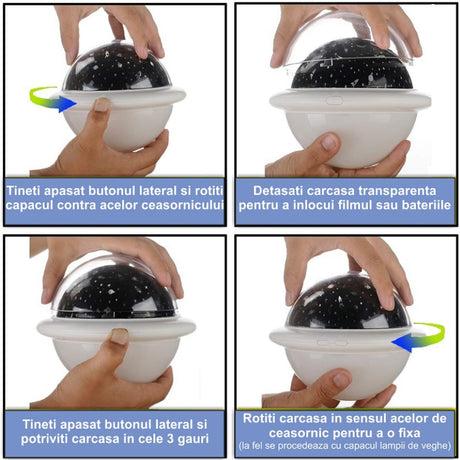 Tineti apasat butonul lateral si rotiti capacul contra acelor ceasornicului

Detasati carcasa transparenta pentru a inlocui filmul sau bateriile

Tineti apasat butonul lateral si potriviti carcasa in cele 3 gauri

Rotiti carcasa in sensul acelor de ceasornic pentru a o fixa
(la fel se procedeaza cu capacul lampii de veghe)