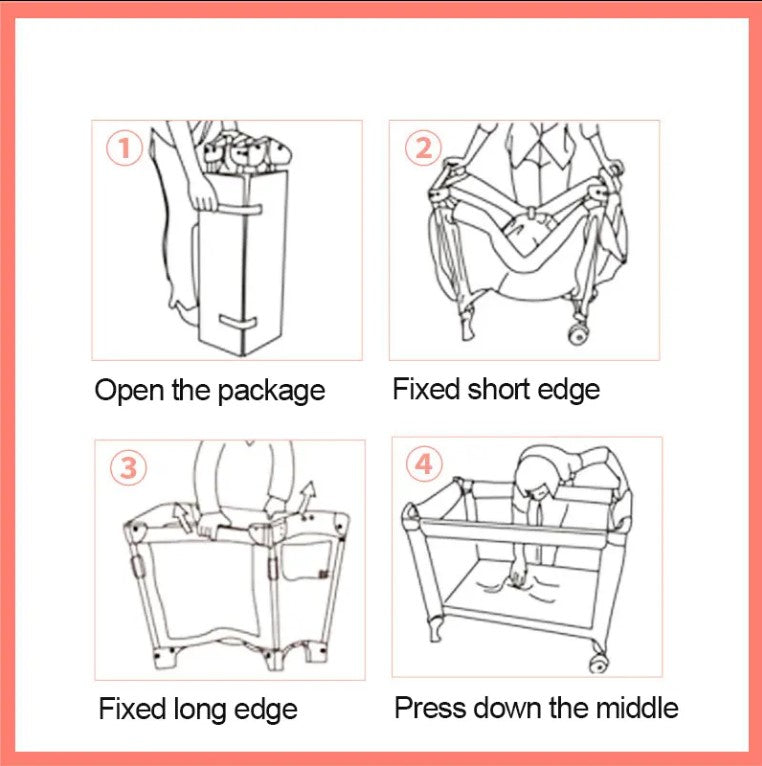 1

Open the package

2

Fixed short edge

3

Fixed long edge

4

Press down the middle