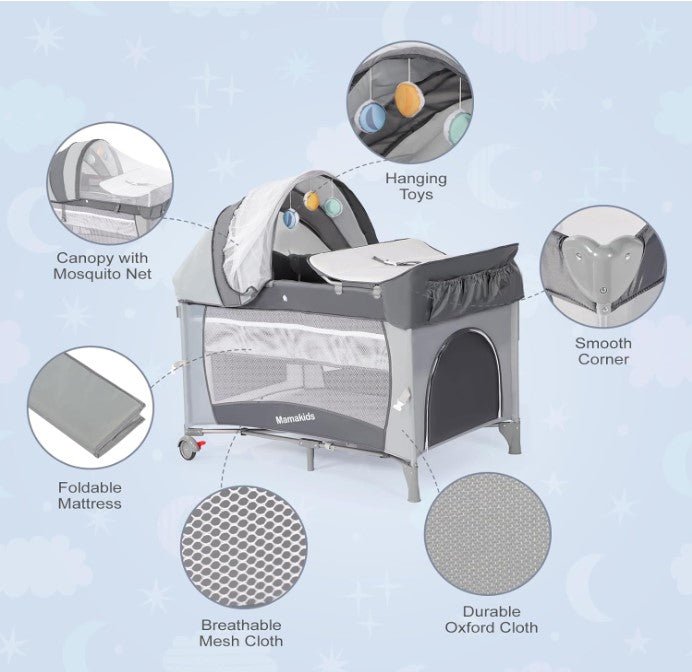 Hanging Toys

Canopy with Mosquito Net

Smooth Corner

Mamakids

Foldable Mattress

Breathable Mesh Cloth

Durable Oxford Cloth