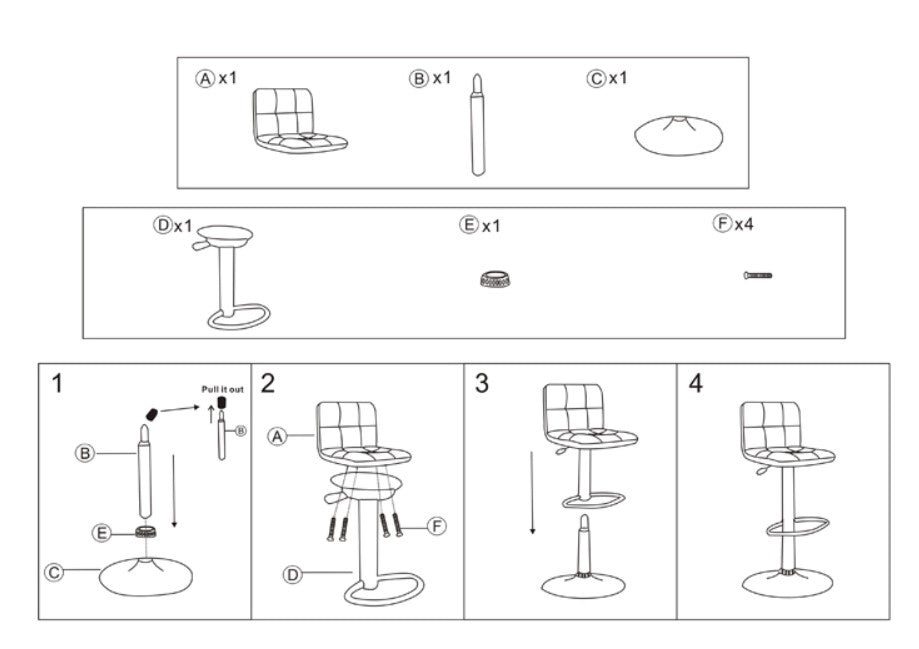 A x1
B x1
C x1

D x1
E x1
F x4

1
Pull it out
B
B
E
C

2
A
F
D

3

4