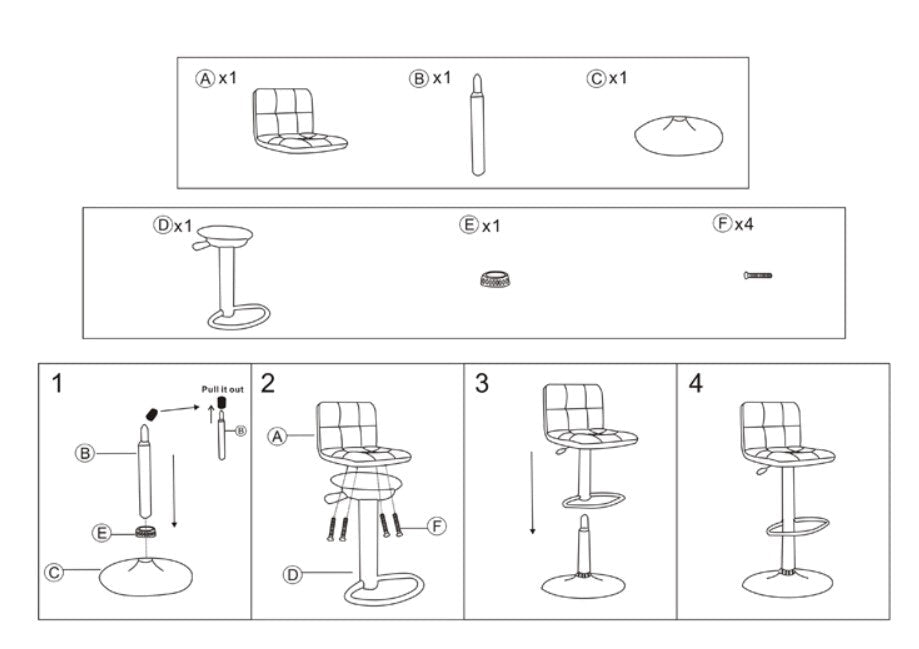 A x1
B x1
C x1

D x1
E x1
F x4

1
Pull it out
B
B
E
C

2
A
F
D

3

4