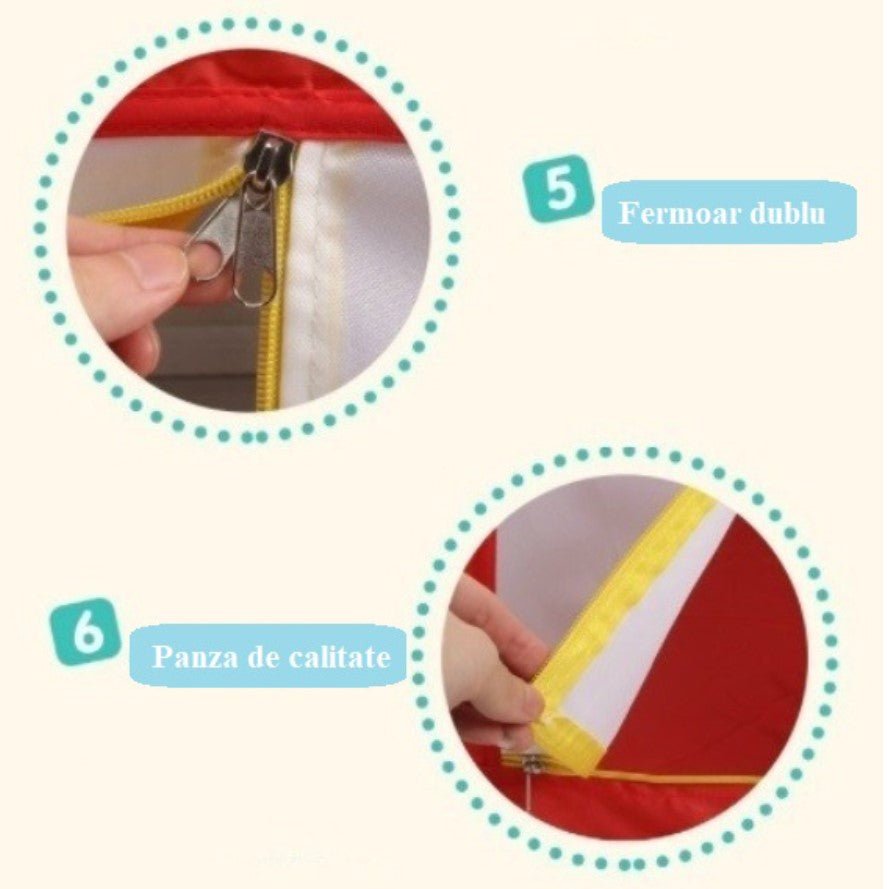 5
Fermoar dublu

6
Panza de calitate